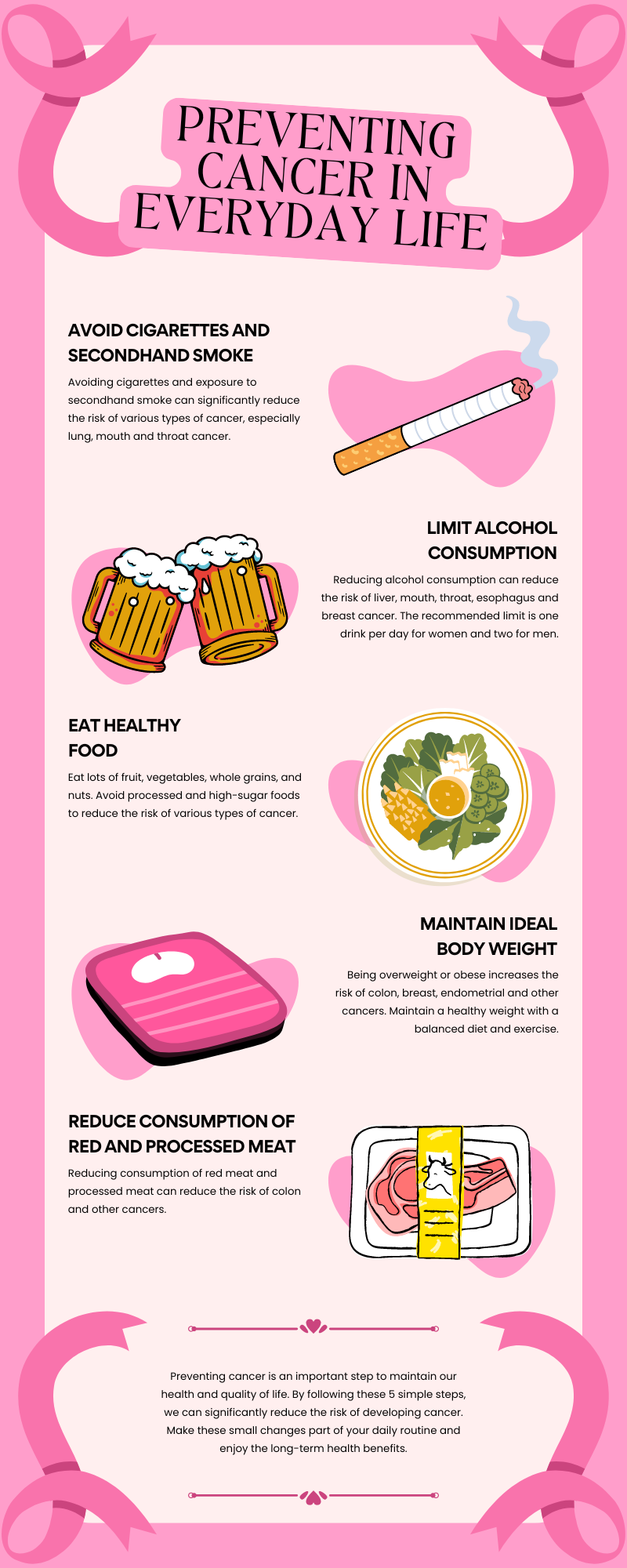 PREVENTING CANCER IN EVERYDAY LIFE

AVOID CIGARETTES AND SECONDHAND SMOKE

Avoiding cigarettes and exposure to secondhand smoke can significantly reduce the risk of various types of cancer, especially lung, mouth and throat cancer.

LIMIT ALCOHOL CONSUMPTION

Reducing alcohol consumption can reduce the risk of liver, mouth, throat, esophagus and breast cancer. The recommended limit is one drink per day for women and two for men.

EAT HEALTHY FOOD

Eat lots of fruit, vegetables, whole grains, and nuts. Avoid processed and high-sugar foods to reduce the risk of various types of cancer.

MAINTAIN IDEAL BODY WEIGHT

Being overweight or obese increases the risk of colon, breast, endometrial and other cancers. Maintain a healthy weight with a balanced diet and exercise.

REDUCE CONSUMPTION OF RED AND PROCESSED MEAT

Reducing consumption of red meat and processed meat can reduce the risk of colon and other cancers.

Preventing cancer is an important step to maintain our health and quality of life. By following these 5 simple steps, we can significantly reduce the risk of developing cancer. Make these small changes part of your daily routine and enjoy the long-term health benefits.